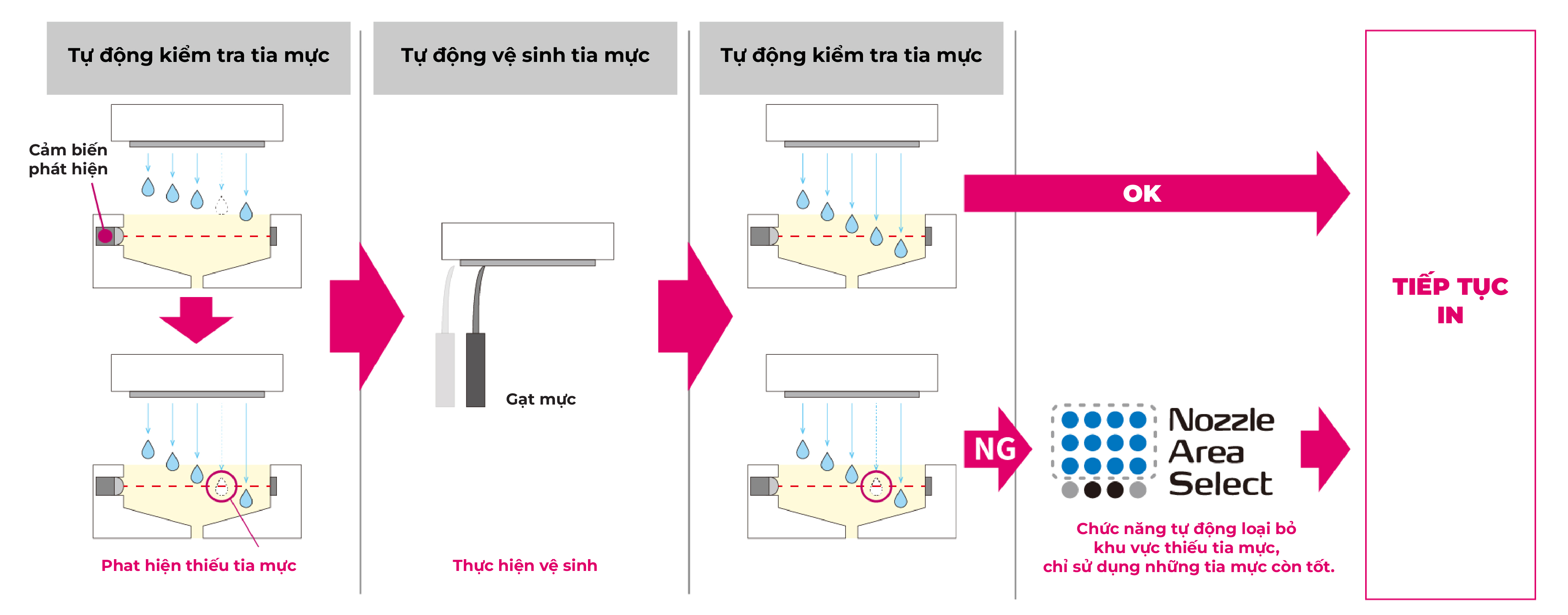 Tự động kiểm tra tia mực

Cảm biến phát hiện

Phat hiện thiếu tia mực

Tự động vệ sinh tia mực

Gạt mực

Thực hiện vệ sinh

Tự động kiểm tra tia mực

OK

NG

Nozzle Area Select

Chức năng tự động loại bỏ khu vực thiếu tia mực, chỉ sử dụng những tia mực còn tốt.

TIẾP TỤC IN