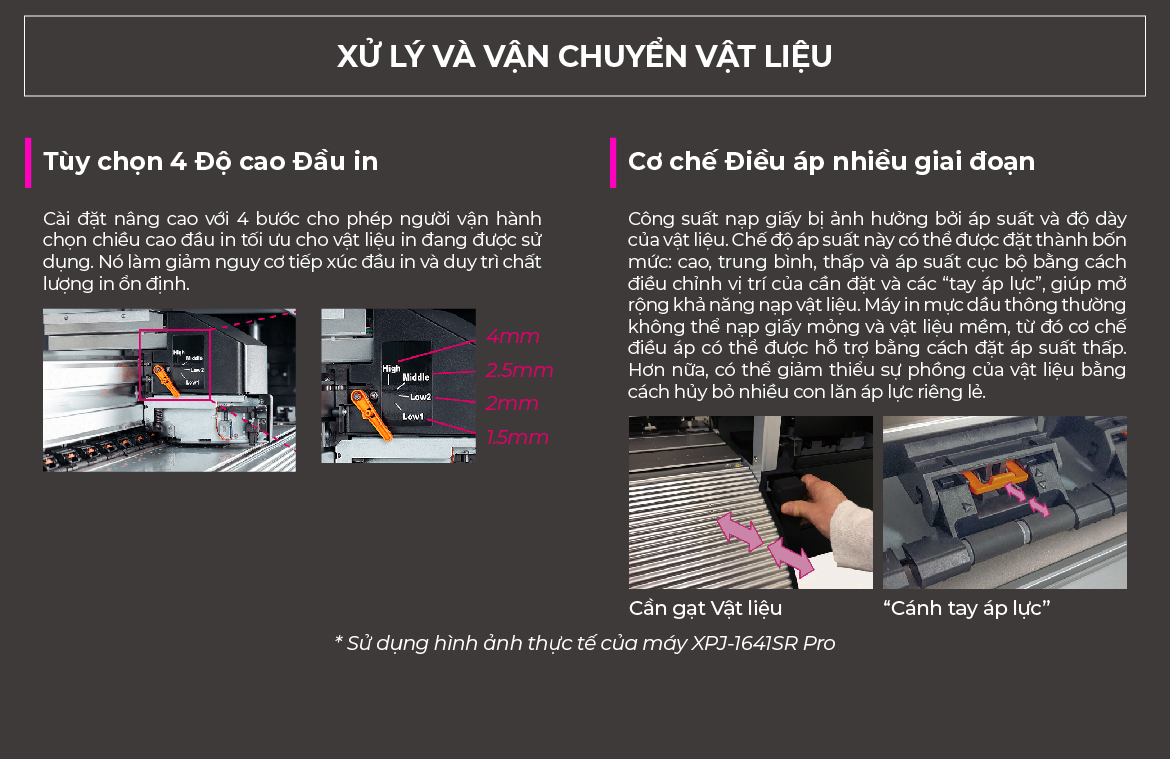 XỬ LÝ VÀ VẬN CHUYỂN VẬT LIỆU

Tùy chọn 4 Độ cao Đầu in

Cài đặt nâng cao với 4 bước cho phép người vận hành chọn chiều cao đầu in tối ưu cho vật liệu in đang được sử dụng. Nó làm giảm nguy cơ tiếp xúc đầu in và duy trì chất lượng in ổn định.

High
Middle
Low2
Low1

High
Middle
Low2
Low1

4mm
2.5mm
2mm
1.5mm

Cơ chế Điều áp nhiều giai đoạn

Công suất nạp giấy bị ảnh hưởng bởi áp suất và độ dày của vật liệu. Chế độ áp suất này có thể được đặt thành bốn mức: cao, trung bình, thấp và áp suất cục bộ bằng cách điều chỉnh vị trí của cần đặt và các “tay áp lực”, giúp mở rộng khả năng nạp vật liệu. Máy in mực dầu thông thường không thể nạp giấy mỏng và vật liệu mềm, từ đó cơ chế điều áp có thể được hỗ trợ bằng cách đặt áp suất thấp. Hơn nữa, có thể giảm thiểu sự phồng của vật liệu bằng cách hủy bỏ nhiều con lăn áp lực riêng lẻ.

Cần gạt Vật liệu

“Cánh tay áp lực”

* Sử dụng hình ảnh thực tế của máy XPJ-1641SR Pro